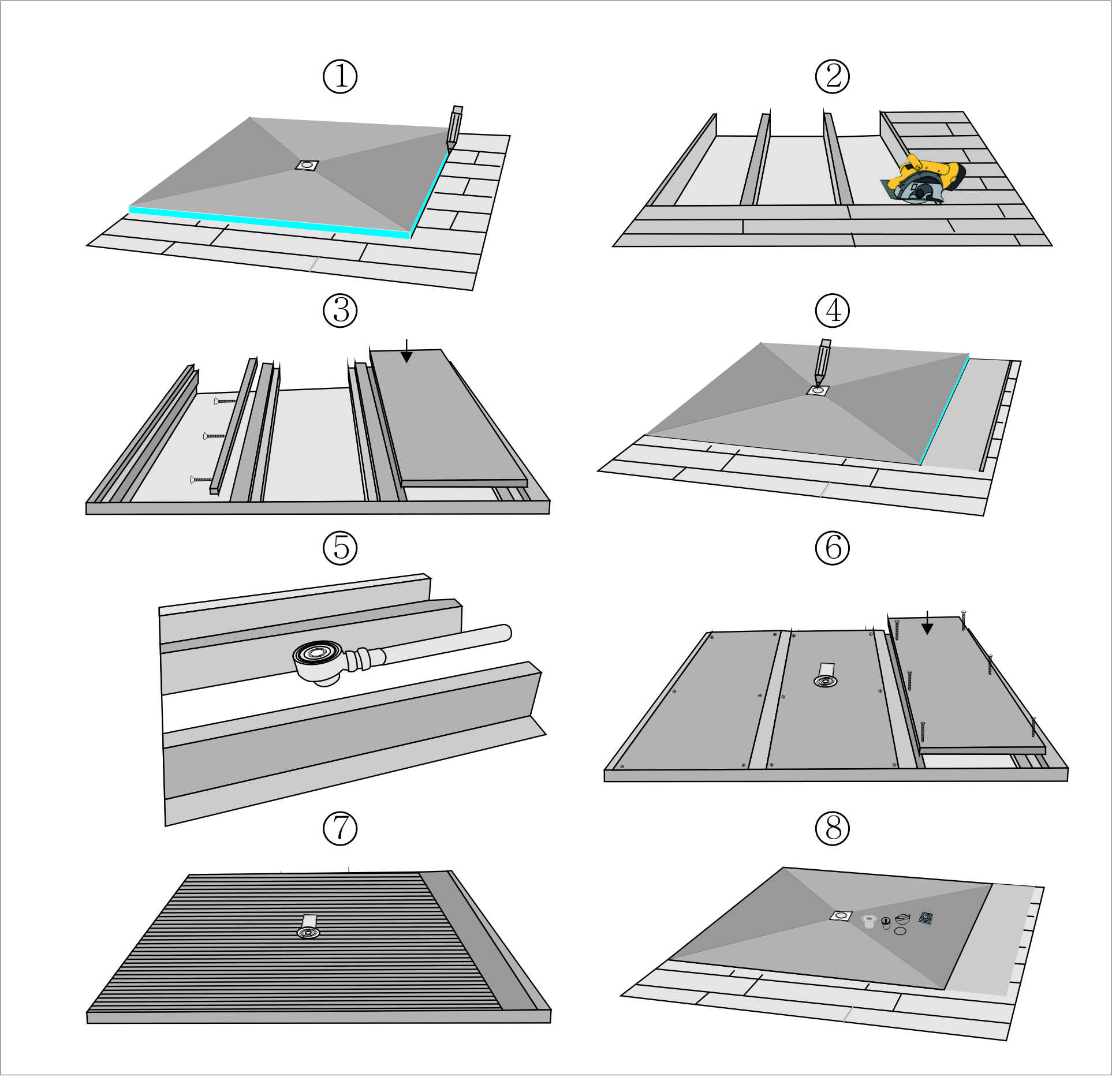 ①
②
③
④
⑤
⑥
⑦
⑧