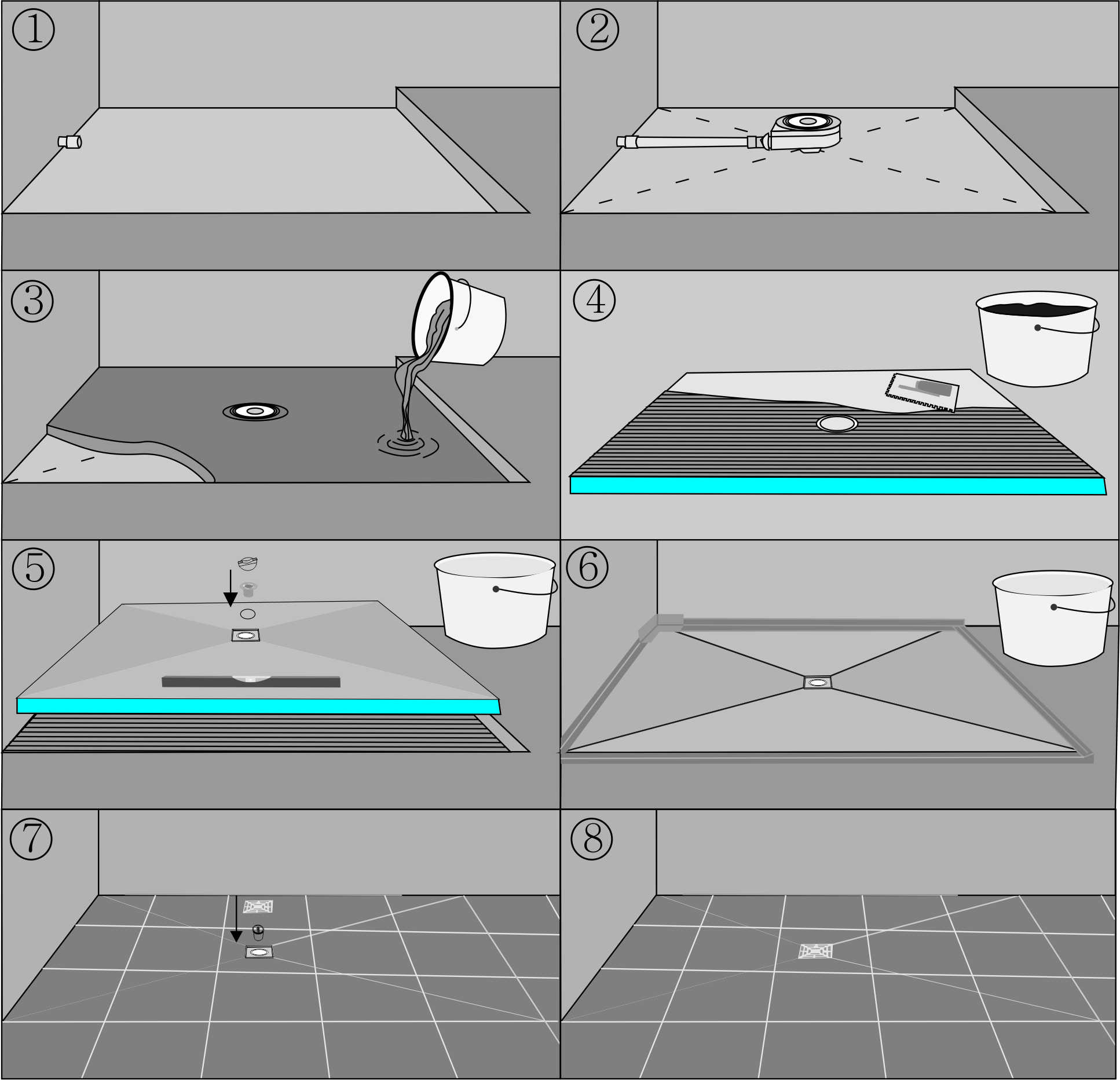 ①
②
③
④
⑤
⑥
⑦
⑧