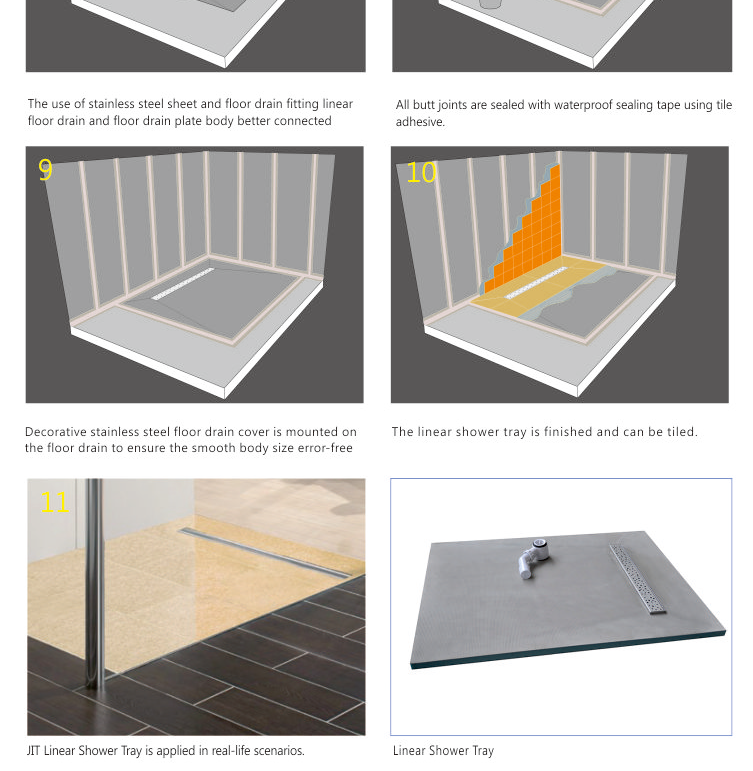 The use of stainless steel sheet and floor drain fitting linear floor drain and floor drain plate body better connected

All butt joints are sealed with waterproof sealing tape using tile adhesive.

9

10

Decorative stainless steel floor drain cover is mounted on the floor drain to ensure the smooth body size error-free

The linear shower tray is finished and can be tiled.

11

JIT Linear Shower Tray is applied in real-life scenarios.

Linear Shower Tray